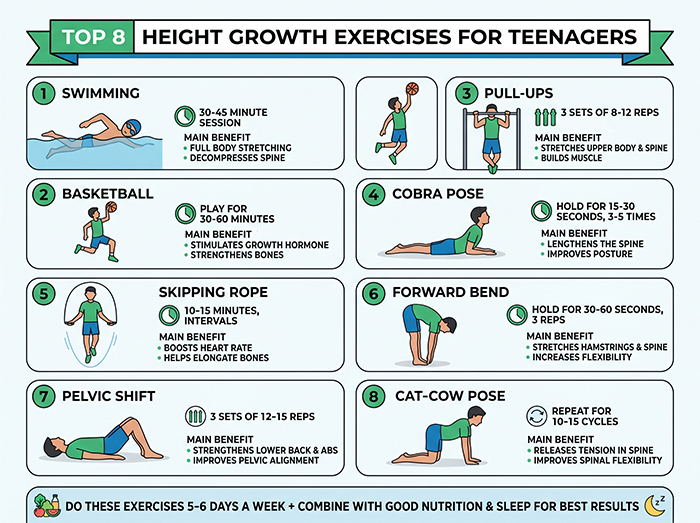 TOP 8 HEIGHT GROWTH EXERCISES FOR TEENAGERS

1 SWIMMING
30-45 MINUTE SESSION
MAIN BENEFIT
• FULL BODY STRETCHING
• DECOMPRESSES SPINE

3 PULL-UPS
3 SETS OF 8-12 REPS
MAIN BENEFIT
• STRETCHES UPPER BODY & SPINE
• BUILDS MUSCLE

2 BASKETBALL
PLAY FOR 30-60 MINUTES
MAIN BENEFIT
• STIMULATES GROWTH HORMONE
• STRENGTHENS BONES

4 COBRA POSE
HOLD FOR 15-30 SECONDS, 3-5 TIMES
MAIN BENEFIT
• LENGTHENS THE SPINE
• IMPROVES POSTURE

5 SKIPPING ROPE
10-15 MINUTES, INTERVALS
MAIN BENEFIT
• BOOSTS HEART RATE
• HELPS ELONGATE BONES

6 FORWARD BEND
HOLD FOR 30-60 SECONDS, 3 REPS
MAIN BENEFIT
• STRETCHES HAMSTRINGS & SPINE
• INCREASES FLEXIBILITY

7 PELVIC SHIFT
3 SETS OF 12-15 REPS
MAIN BENEFIT
• STRENGTHENS LOWER BACK & ABS
• IMPROVES PELVIC ALIGNMENT

8 CAT-COW POSE
REPEAT FOR 10-15 CYCLES
MAIN BENEFIT
• RELEASES TENSION IN SPINE
• IMPROVES SPINAL FLEXIBILITY

DO THESE EXERCISES 5-6 DAYS A WEEK + COMBINE WITH GOOD NUTRITION & SLEEP FOR BEST RESULTS